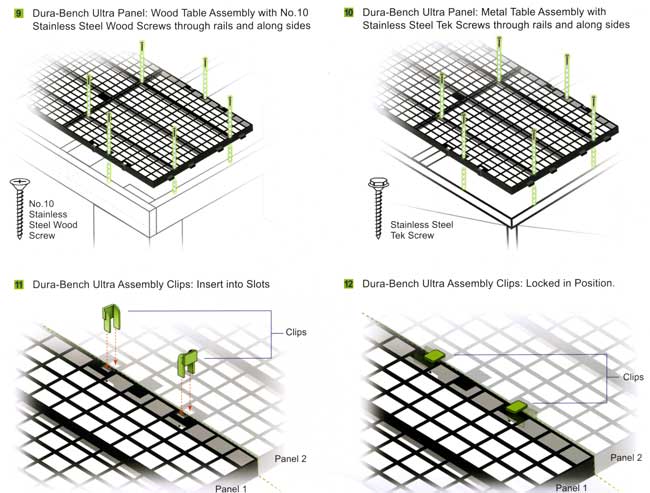 9 Dura-Bench Ultra Panel: Wood Table Assembly with No.10 Stainless Steel Wood Screws through rails and along sides

No.10 Stainless Steel Wood Screw

10 Dura-Bench Ultra Panel: Metal Table Assembly with Stainless Steel Tek Screws through rails and along sides

Stainless Steel Tek Screw

11 Dura-Bench Ultra Assembly Clips: Insert into Slots

Clips

Panel 2

Panel 1

12 Dura-Bench Ultra Assembly Clips: Locked in Position.

Clips

Panel 2

Panel 1