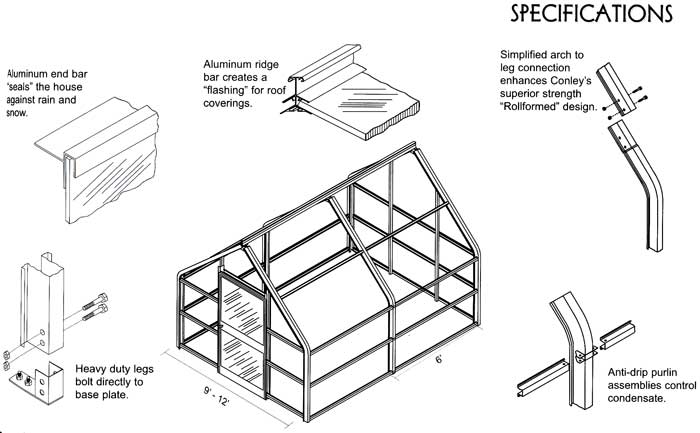 SPECIFICATIONS

Aluminum end bar "seals" the house against rain and snow.

Aluminum ridge bar creates a "flashing" for roof coverings.

Simplified arch to leg connection enhances Conley's superior strength "Rollformed" design.

Heavy duty legs bolt directly to base plate.

9' - 12'

6'

Anti-drip purlin assemblies control condensate.