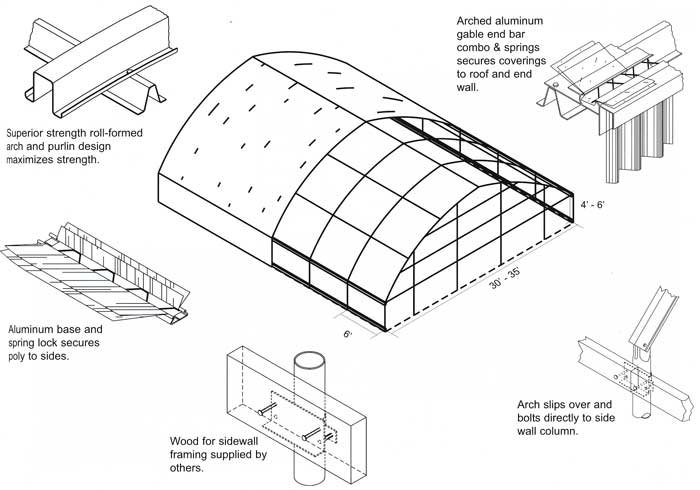 Superior strength roll-formed arch and purlin design maximizes strength.

Arched aluminum gable end bar combo & springs secures coverings to roof and end wall.

4' - 6'

30' - 35'

6'

Aluminum base and spring lock secures poly to sides.

Wood for sidewall framing supplied by others.

Arch slips over and bolts directly to side wall column.