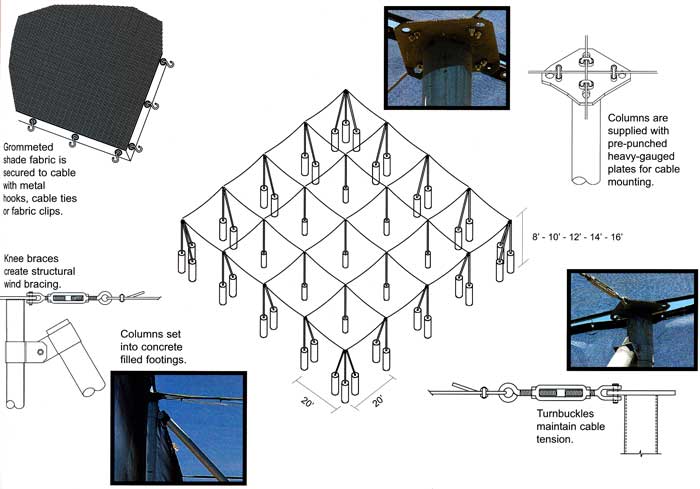 Grommeted shade fabric is secured to cable with metal hooks, cable ties or fabric clips.

Columns are supplied with pre-punched heavy-gauged plates for cable mounting.

8' - 10' - 12' - 14' - 16'

Knee braces create structural wind bracing.

Columns set into concrete filled footings.

20'

20'

Turnbuckles maintain cable tension.