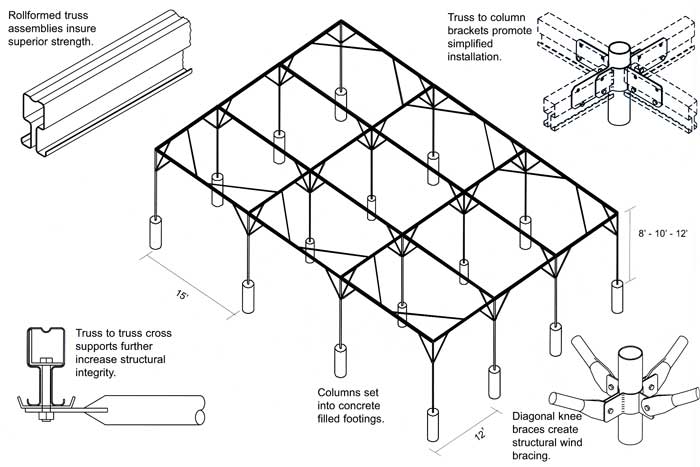 Rollformed truss assemblies insure superior strength.

Truss to column brackets promote simplified installation.

8' - 10' - 12'

15'

Truss to truss cross supports further increase structural integrity.

Columns set into concrete filled footings.

12'

Diagonal knee braces create structural wind bracing.